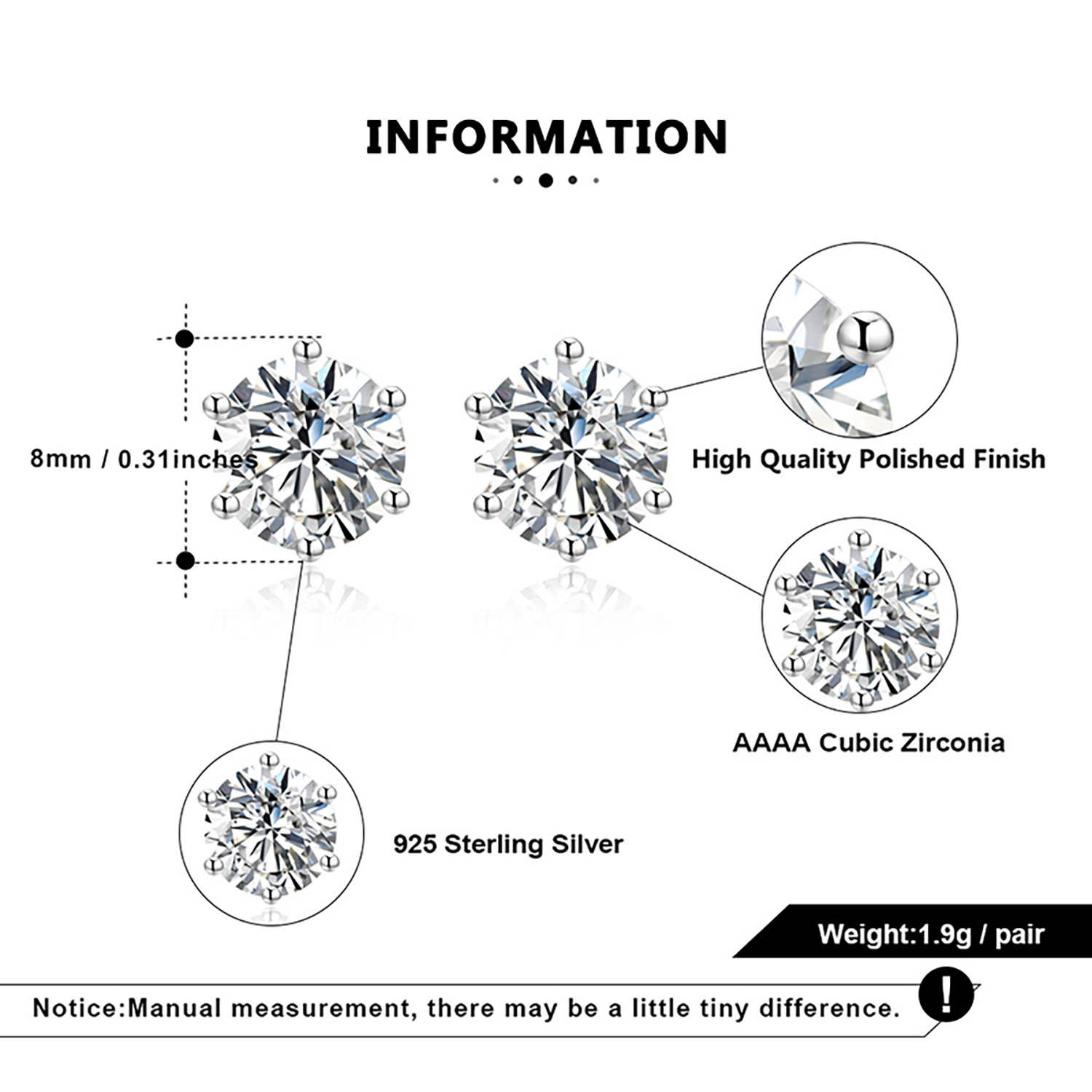 INFORMATION

8mm / 0.31inches

High Quality Polished Finish

AAAA Cubic Zirconia

925 Sterling Silver

Weight:1.9g / pair

Notice:Manual measurement, there may be a little tiny difference.

!